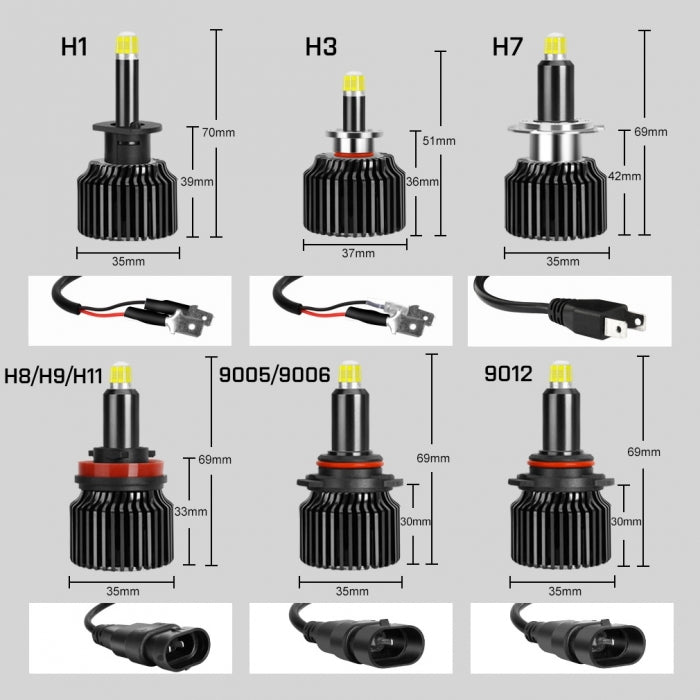 H1

70mm

39mm

35mm

H3

51mm

36mm

37mm

H7

69mm

42mm

35mm

H8/H9/H11

69mm

33mm

35mm

9005/9006

69mm

30mm

35mm

9012

69mm

30mm

35mm