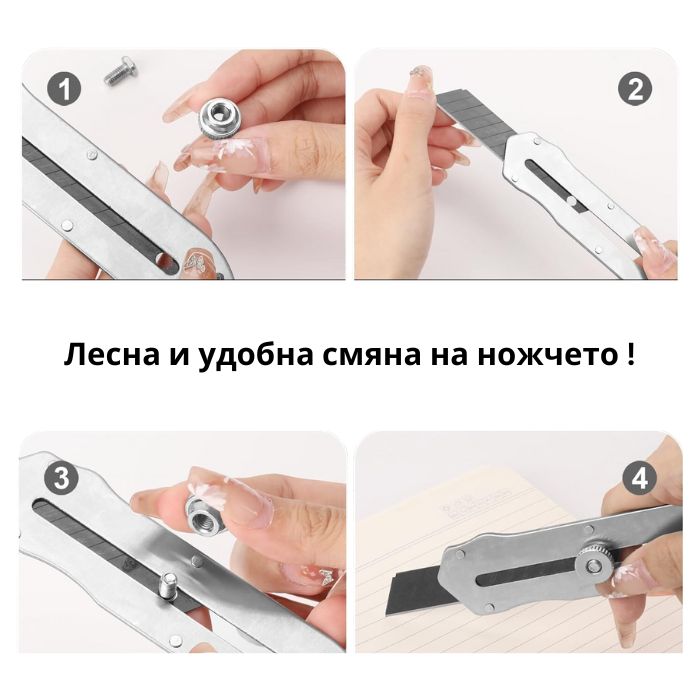 1

2

Лесна и удобна смяна на ножчето !

3

4