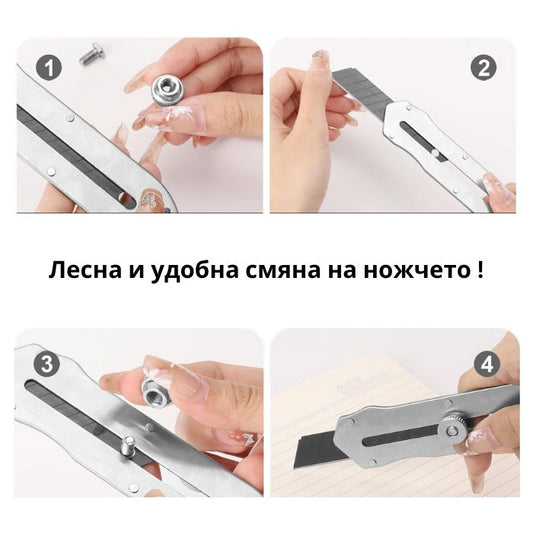 1

2

Лесна и удобна смяна на ножчето !

3

4